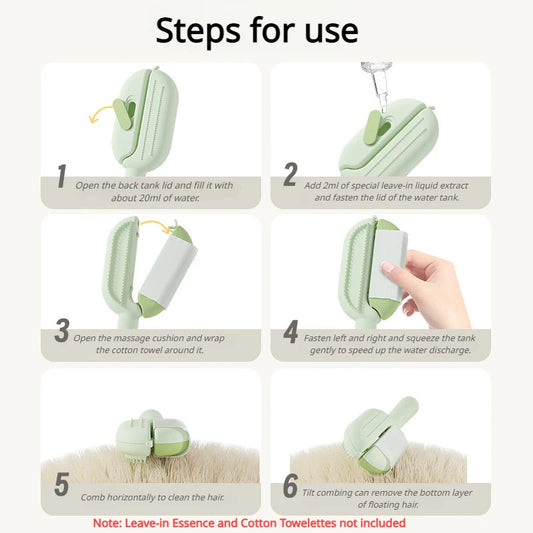 Steps for use

1 Open the back tank lid and fill it with about 20ml of water.

2 Add 2ml of special leave-in liquid extract and fasten the lid of the water tank.

3 Open the massage cushion and wrap the cotton towel around it.

4 Fasten left and right and squeeze the tank gently to speed up the water discharge.

5 Comb horizontally to clean the hair.

6 Tilt combing can remove the bottom layer of floating hair.

Note: Leave-in Essence and Cotton Towelettes not included