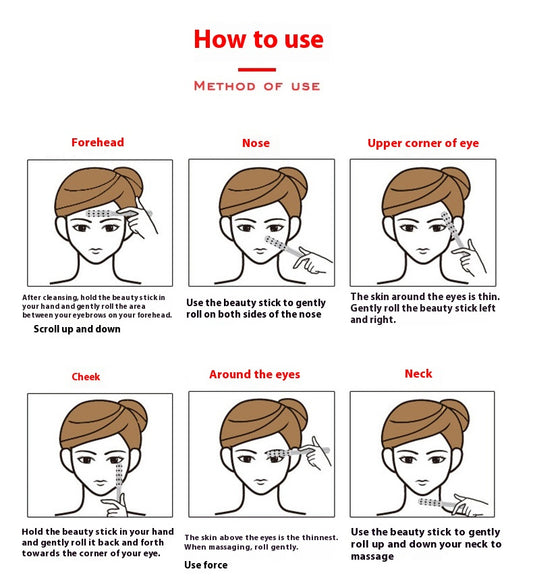 How to use

METHOD OF USE

Forehead

After cleansing, hold the beauty stick in your hand and gently roll the area between your eyebrows on your forehead.

Scroll up and down

Nose

Use the beauty stick to gently roll on both sides of the nose

Upper corner of eye

The skin around the eyes is thin. Gently roll the beauty stick left and right.

Cheek

Hold the beauty stick in your hand and gently roll it back and forth towards the corner of your eye.

Around the eyes

The skin above the eyes is the thinnest. When massaging, roll gently.

Use force

Neck

Use the beauty stick to gently roll up and down your neck to massage