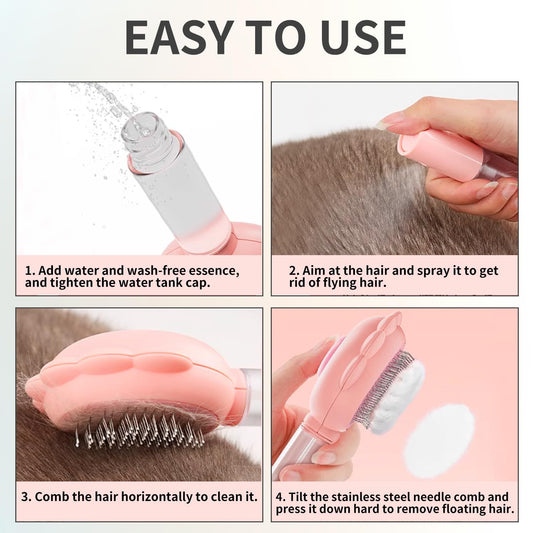 EASY TO USE

1. Add water and wash-free essence, and tighten the water tank cap.

2. Aim at the hair and spray it to get rid of flying hair.

3. Comb the hair horizontally to clean it.

4. Tilt the stainless steel needle comb and press it down hard to remove floating hair.