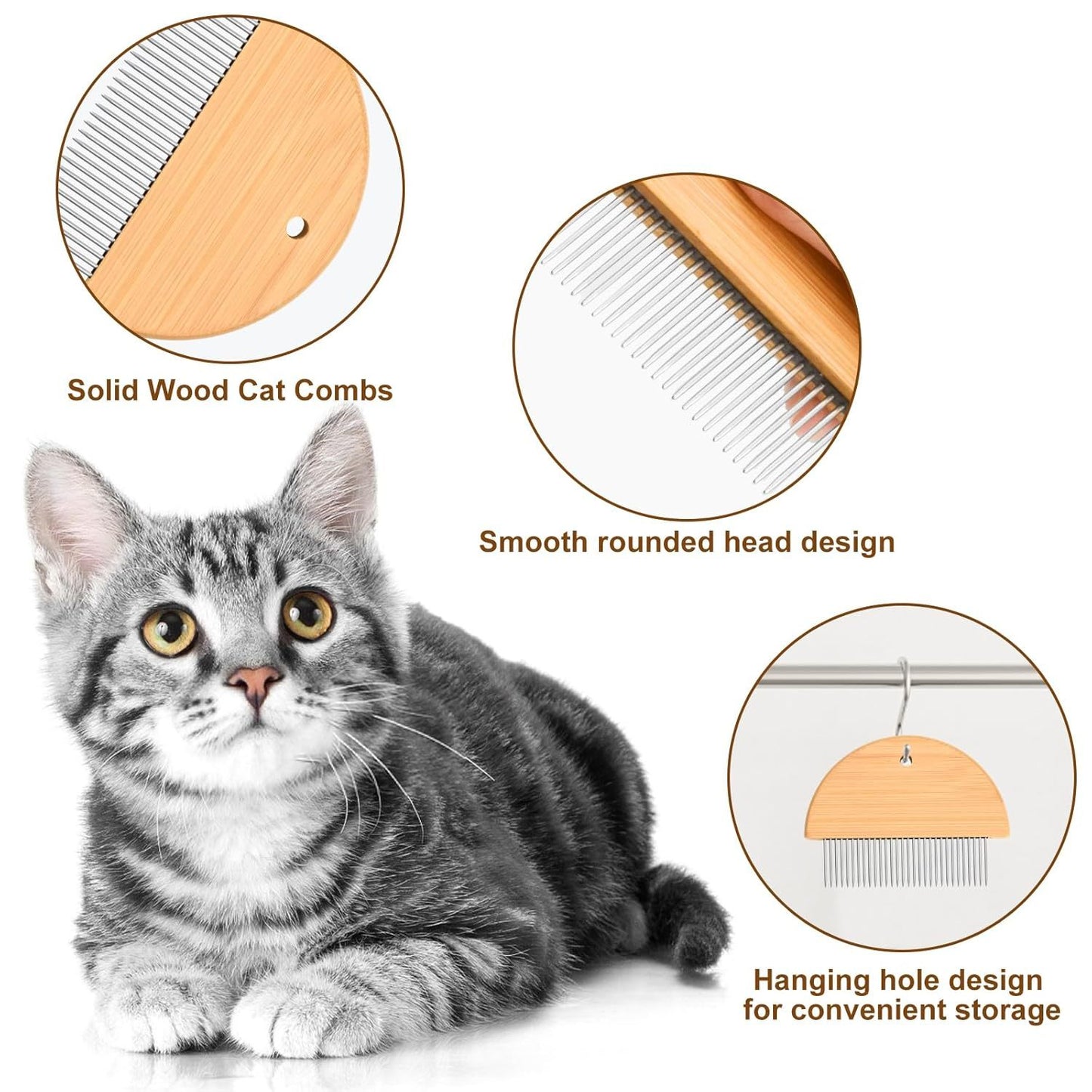 Solid Wood Cat Combs

Smooth rounded head design

Hanging hole design for convenient storage