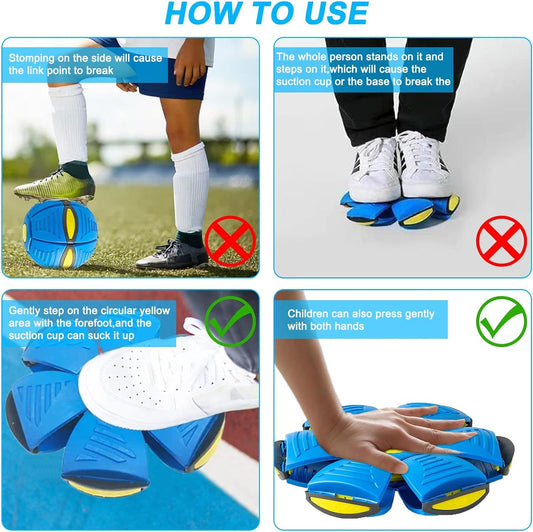 HOW TO USE

Stomping on the side will cause the link point to break

The whole person stands on it and steps on it,which will cause the suction cup or the base to break the

Gently step on the circular yellow area with the forefoot,and the suction cup can suck it up

Children can also press gently with both hands