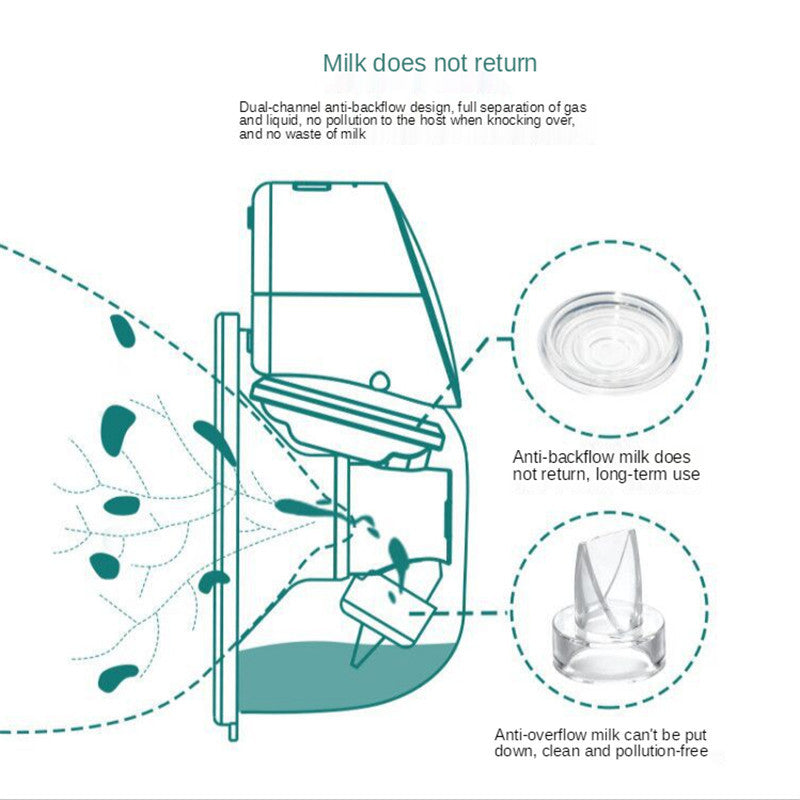 Milk does not return

Dual-channel anti-backflow design, full separation of gas and liquid, no pollution to the host when knocking over, and no waste of milk

Anti-backflow milk does not return, long-term use

Anti-overflow milk can't be put down, clean and pollution-free