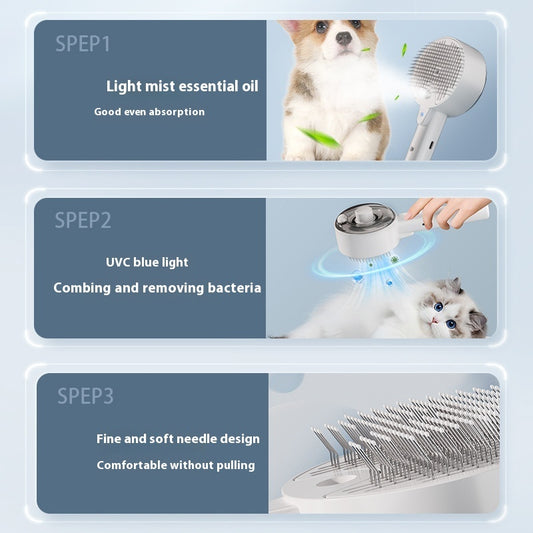 SPEP1

Light mist essential oil

Good even absorption

SPEP2

UVC blue light

Combing and removing bacteria

SPEP3

Fine and soft needle design

Comfortable without pulling