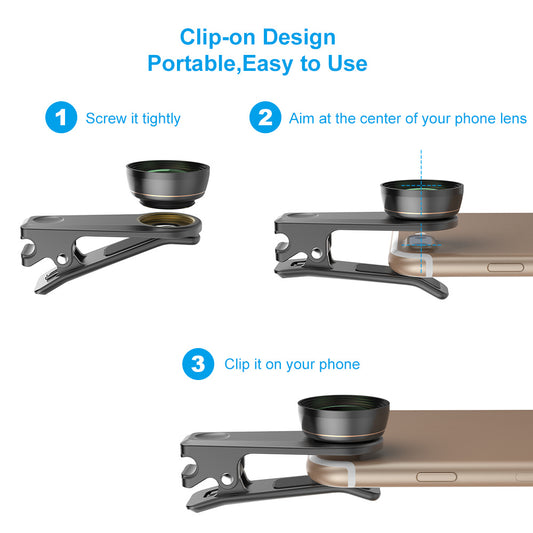 Clip-on Design
Portable,Easy to Use

1 Screw it tightly

2 Aim at the center of your phone lens

3 Clip it on your phone