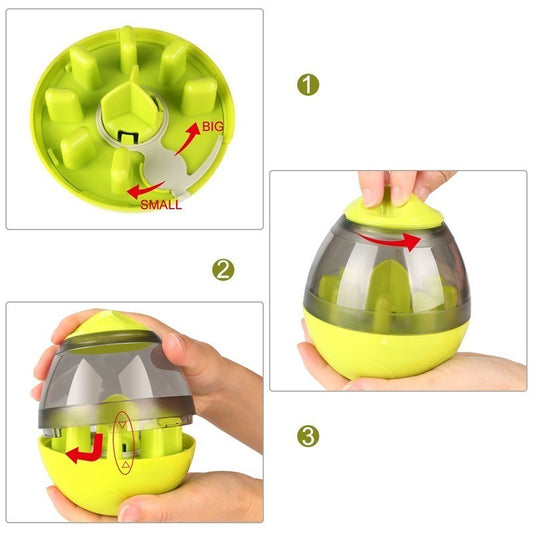 BIG
SMALL
1
2
3