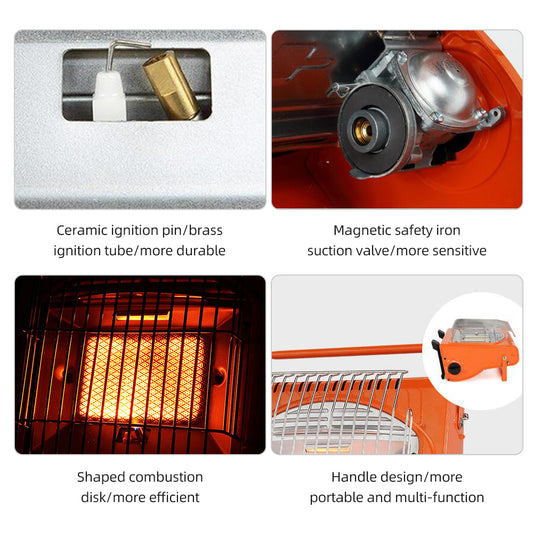 Ceramic ignition pin/brass ignition tube/more durable

Magnetic safety iron suction valve/more sensitive

Shaped combustion disk/more efficient

Handle design/more portable and multi-function