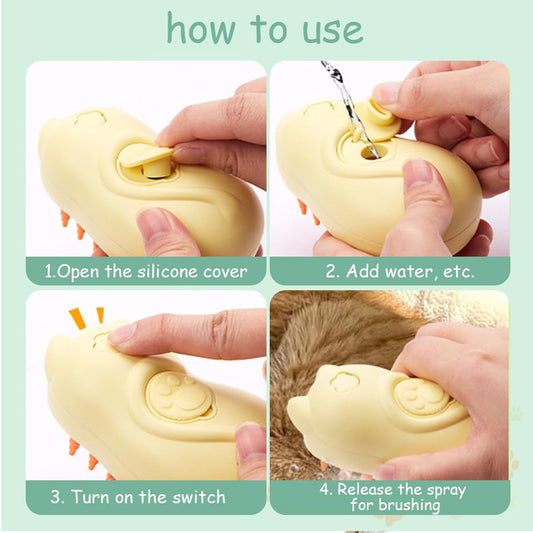 how to use

1.Open the silicone cover

2. Add water, etc.

3. Turn on the switch

4. Release the spray for brushing