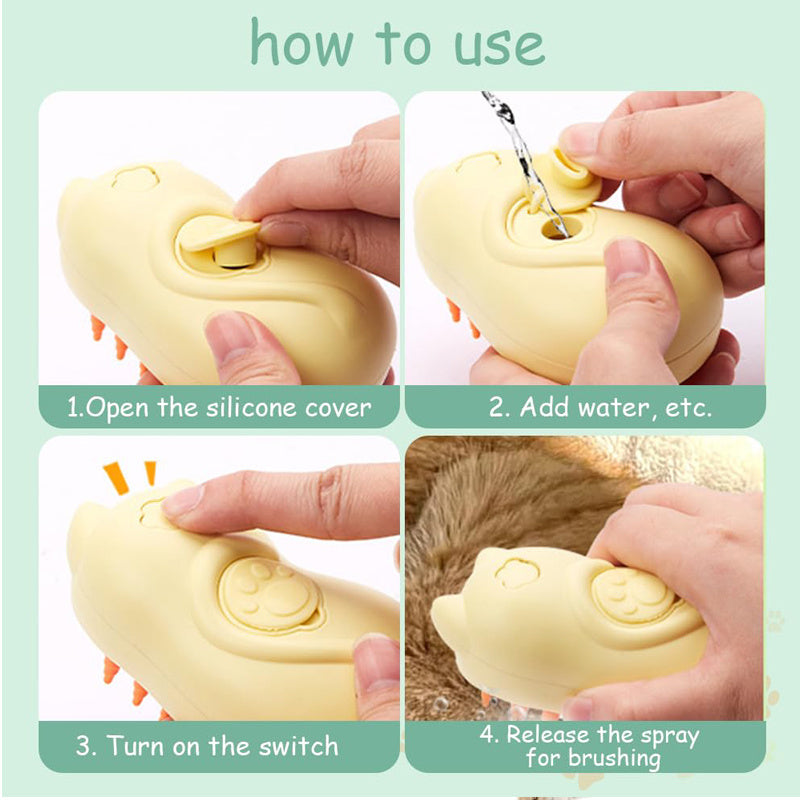 how to use

1.Open the silicone cover

2. Add water, etc.

3. Turn on the switch

4. Release the spray for brushing