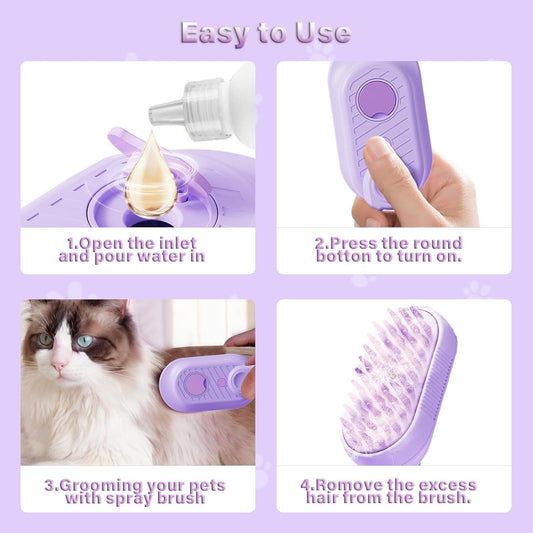 Easy to Use

1.Open the inlet and pour water in

2.Press the round botton to turn on.

3.Grooming your pets with spray brush

4.Romove the excess hair from the brush.